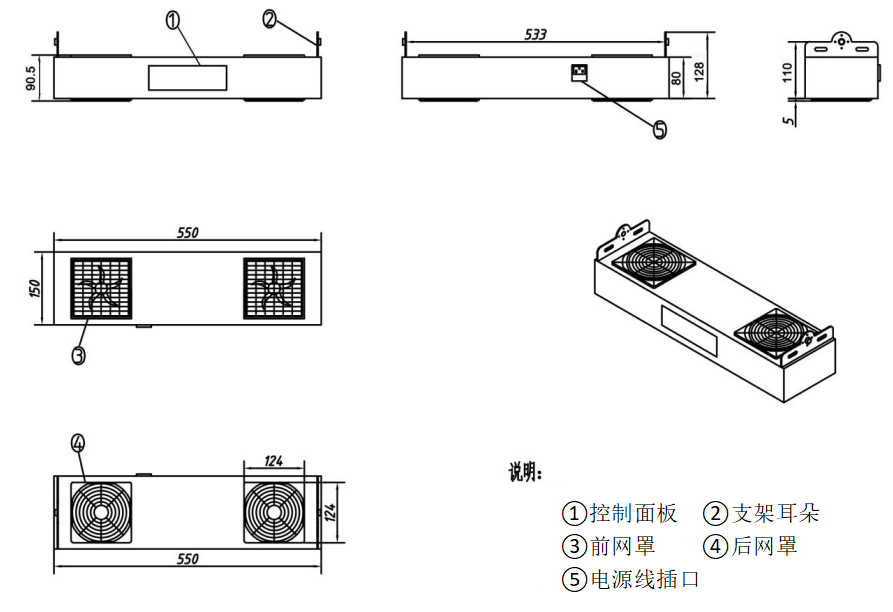 ①
②
90.5
533
80
128
⑤
110
5
550
150
③
④
124
124
550

说明：

①控制面板 ②支架耳朵
③前网罩 ④后网罩
⑤电源线插口