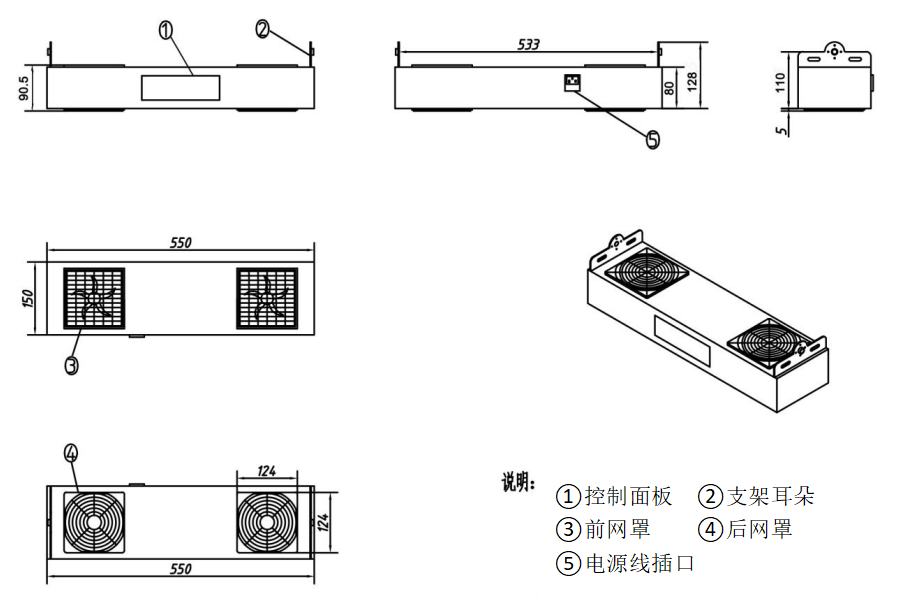 ①
②
90.5

533
80
128
⑤

110
5

550
150
③

④
124
124
550

说明：
①控制面板 ②支架耳朵
③前网罩 ④后网罩
⑤电源线插口